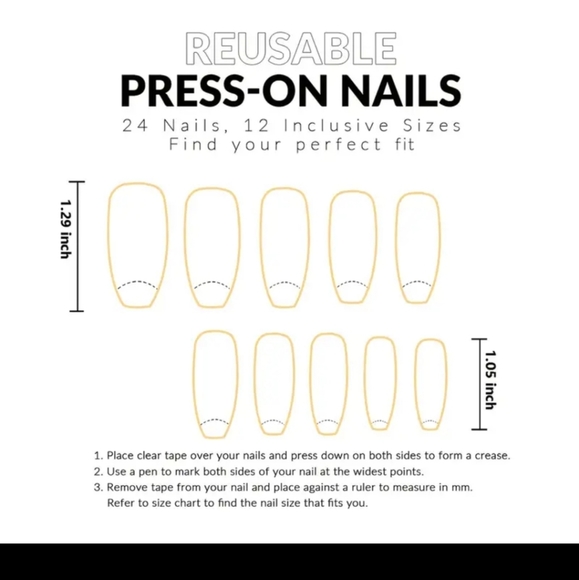 REUSABLE
PRESS-ON NAILS
24 Nails, 12 Inclusive Sizes
Find your perfect fit

1.29 inch

1.05 inch

1. Place clear tape over your nails and press down on both sides to form a crease.
2. Use a pen to mark both sides of your nail at the widest points.
3. Remove tape from your nail and place against a ruler to measure in mm. Refer to size chart to find the nail size that fits you.